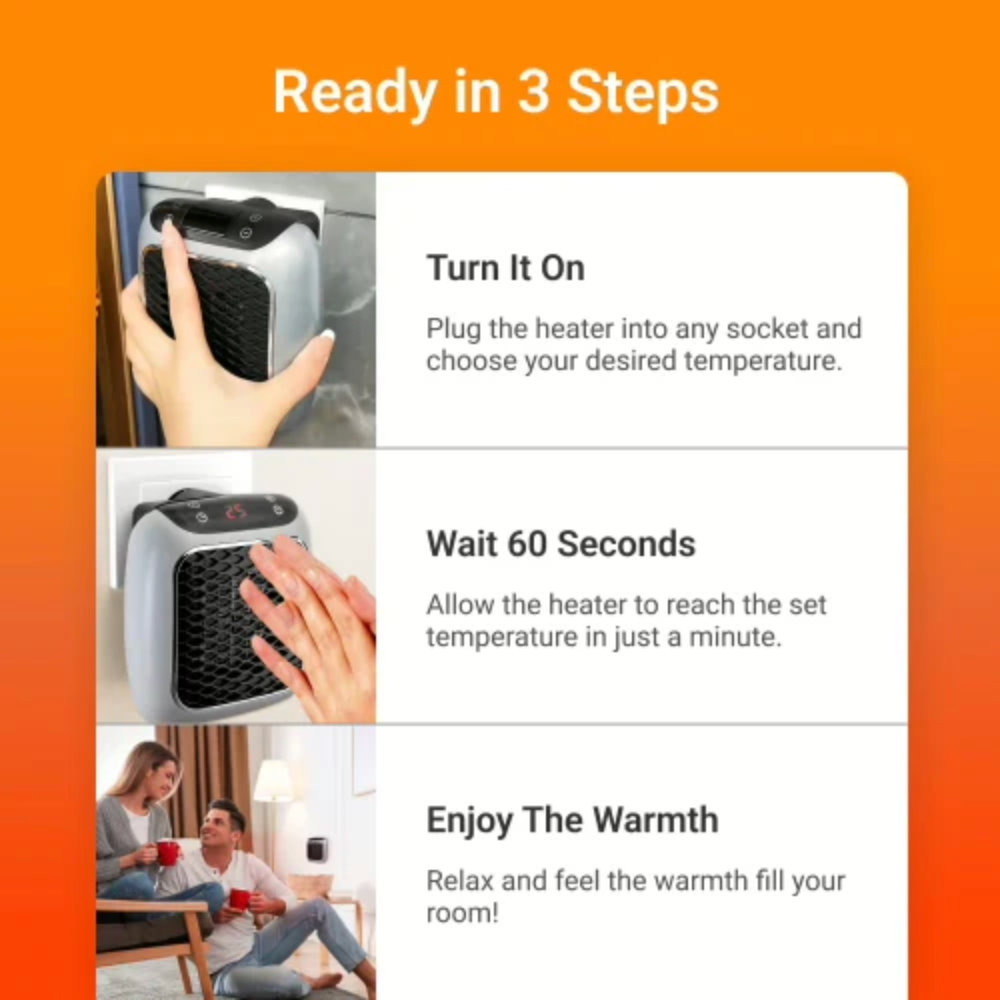 Ready in 3 Steps

Turn It On

Plug the heater into any socket and choose your desired temperature.

Wait 60 Seconds

Allow the heater to reach the set temperature in just a minute.

Enjoy The Warmth

Relax and feel the warmth fill your room!