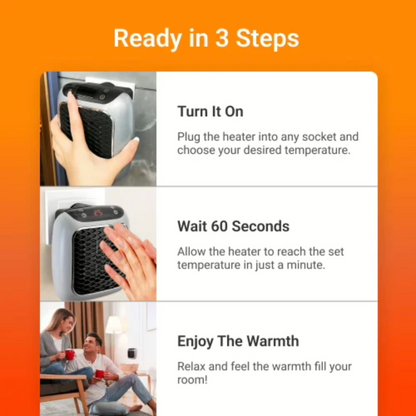 Ready in 3 Steps

Turn It On

Plug the heater into any socket and choose your desired temperature.

Wait 60 Seconds

Allow the heater to reach the set temperature in just a minute.

Enjoy The Warmth

Relax and feel the warmth fill your room!